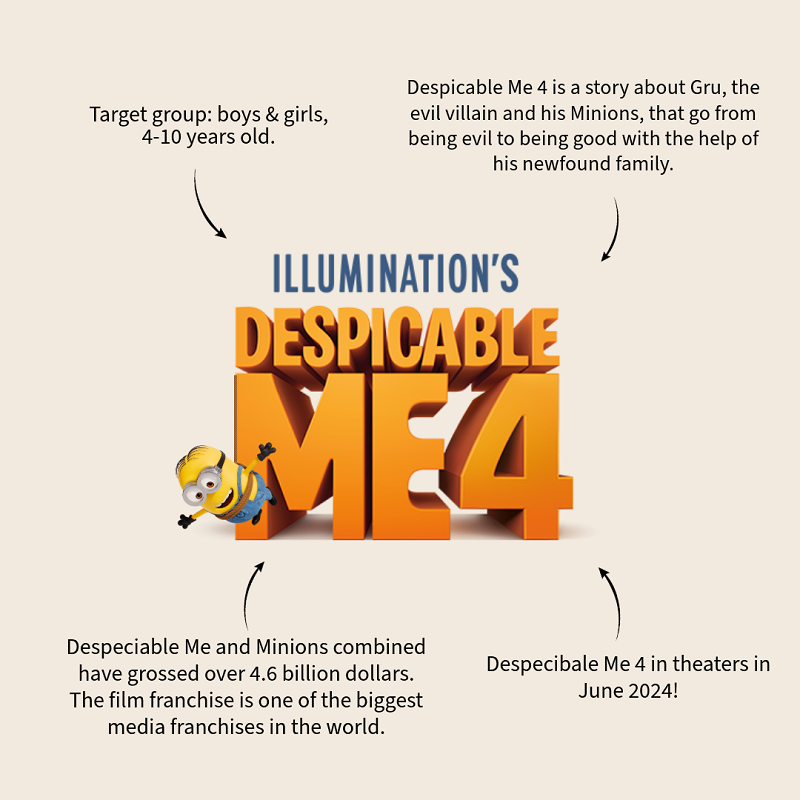 Target group: boys & girls, 4-10 years old.

Despicable Me 4 is a story about Gru, the evil villain and his Minions, that go from being evil to being good with the help of his newfound family.

ILLUMINATION'S
DESPICABLE
ME4

Despeciable Me and Minions combined have grossed over 4.6 billion dollars. The film franchise is one of the biggest media franchises in the world.

Despecibale Me 4 in theaters in June 2024!